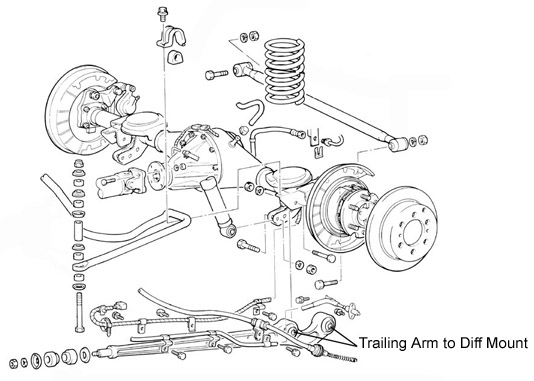 Trailing Arm to Diff Mount